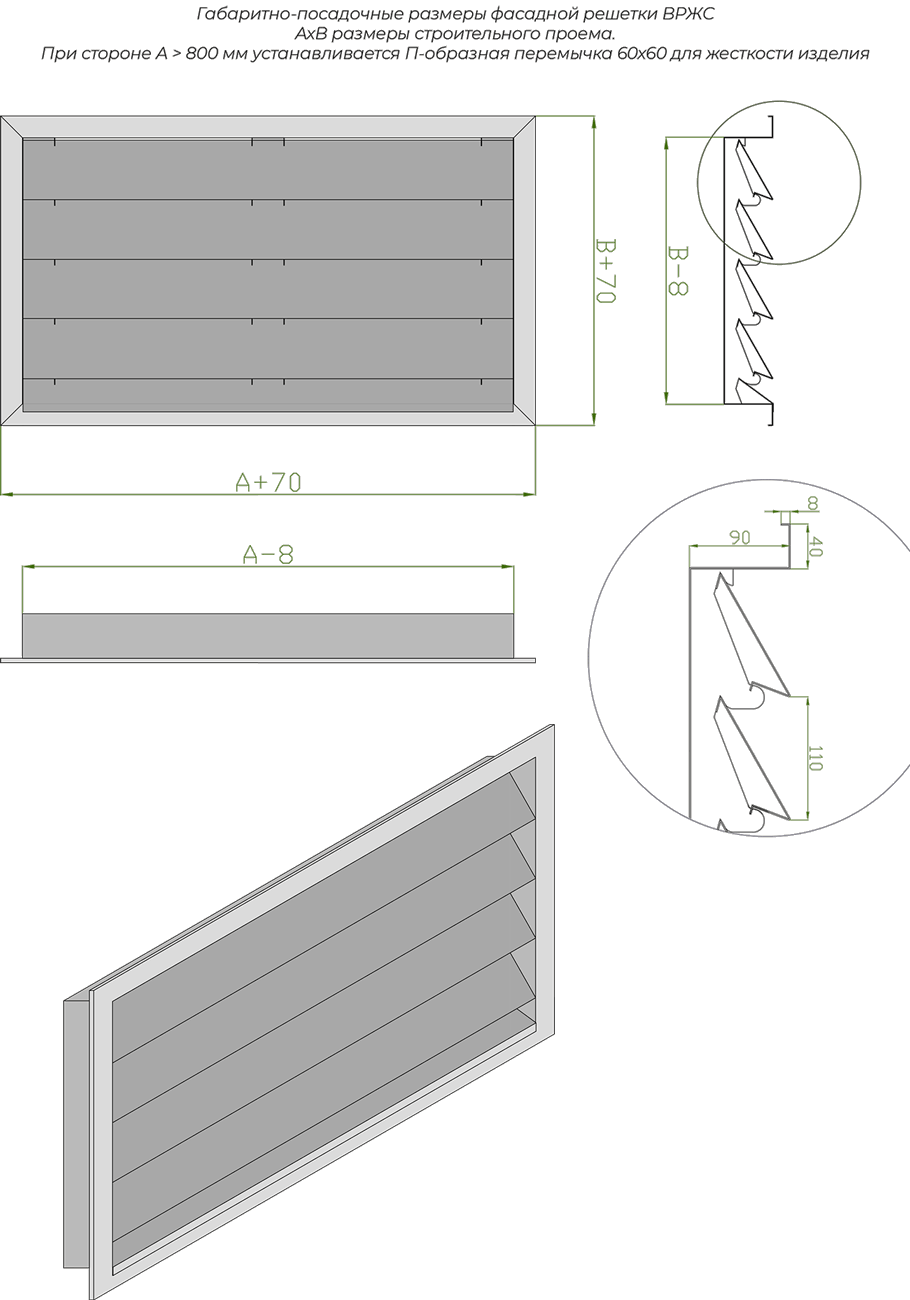 Габаритно-посадочные размеры фасадной решетки ВРЖС
АхВ размеры строительного проема.
При стороне А > 800 мм устанавливается П-образная перемычка 60х60 для жесткости изделия

B+70

B-8

A+70

A-8

8

90

40

110